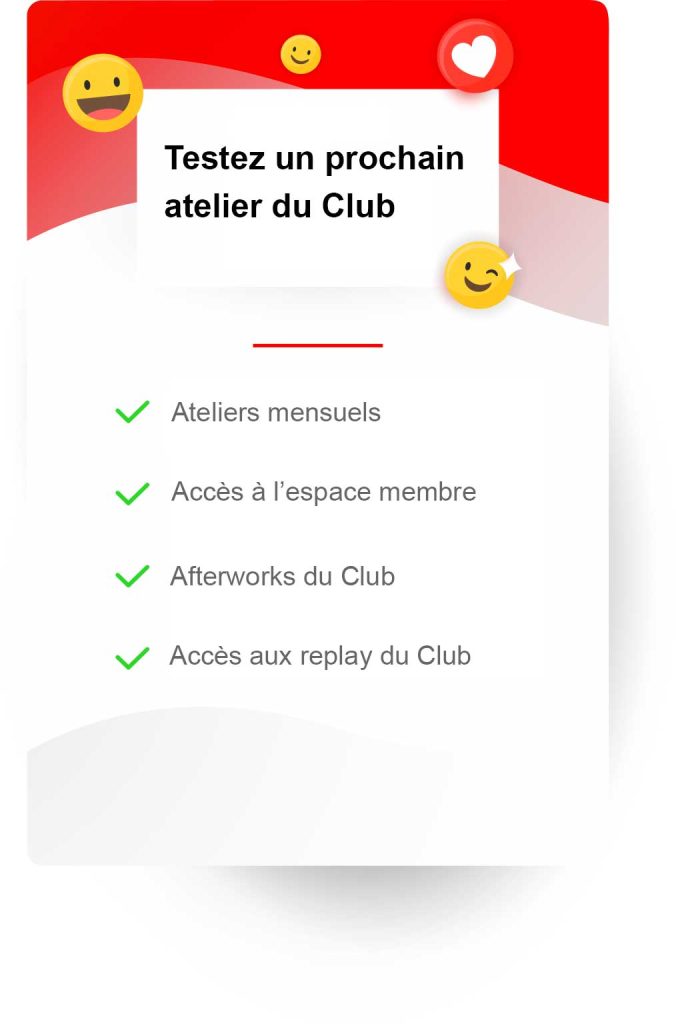 Testez un prochain atelier du Club

✓ Ateliers mensuels

✓ Accès à l'espace membre

✓ Afterworks du Club

✓ Accès aux replay du Club