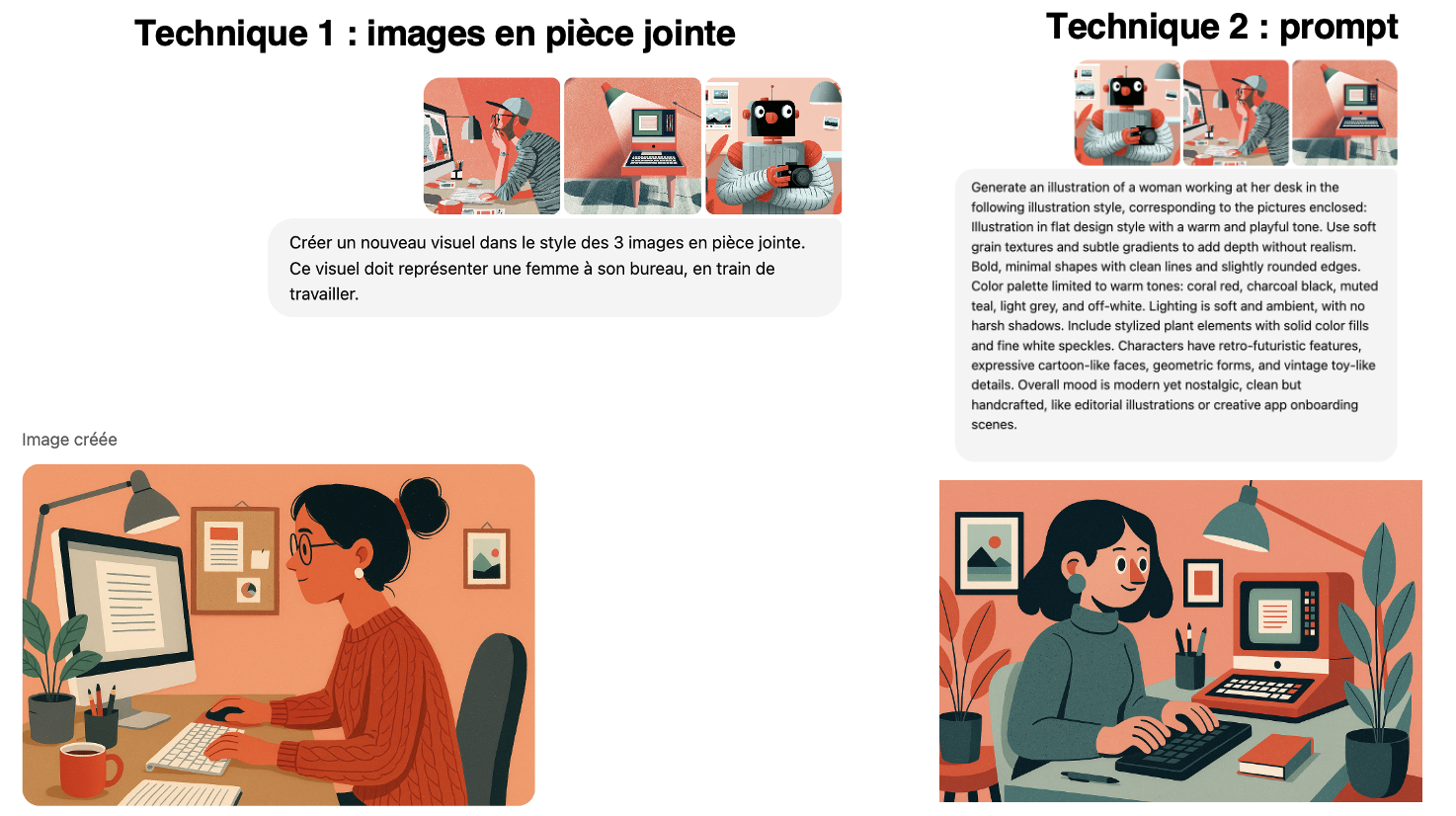 Technique 1 : images en pièce jointe

Créer un nouveau visuel dans le style des 3 images en pièce jointe. Ce visuel doit représenter une femme à son bureau, en train de travailler.

Image créée

Technique 2 : prompt

Generate an illustration of a woman working at her desk in the following illustration style, corresponding to the pictures enclosed: Illustration in flat design style with a warm and playful tone. Use soft grain textures and subtle gradients to add depth without realism. Bold, minimal shapes with clean lines and slightly rounded edges. Color palette limited to warm tones: coral red, charcoal black, muted teal, light grey, and off-white. Lighting is soft and ambient, with no harsh shadows. Include stylized plant elements with solid color fills and fine white speckles. Characters have retro-futuristic features, expressive cartoon-like faces, geometric forms, and vintage toy-like details. Overall mood is modern yet nostalgic, clean but handcrafted, like editorial illustrations or creative app onboarding scenes.